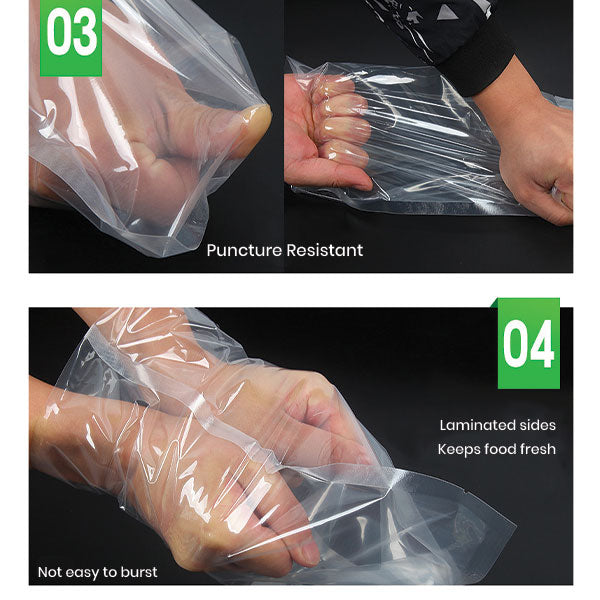 03

Puncture Resistant

04

Laminated sides
Keeps food fresh

Not easy to burst