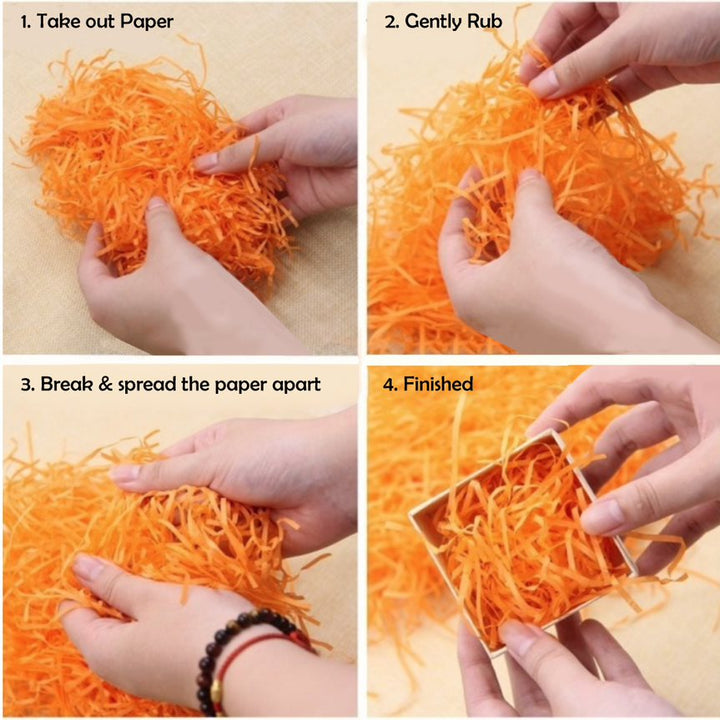 1. Take out Paper

2. Gently Rub

3. Break & spread the paper apart

4. Finished