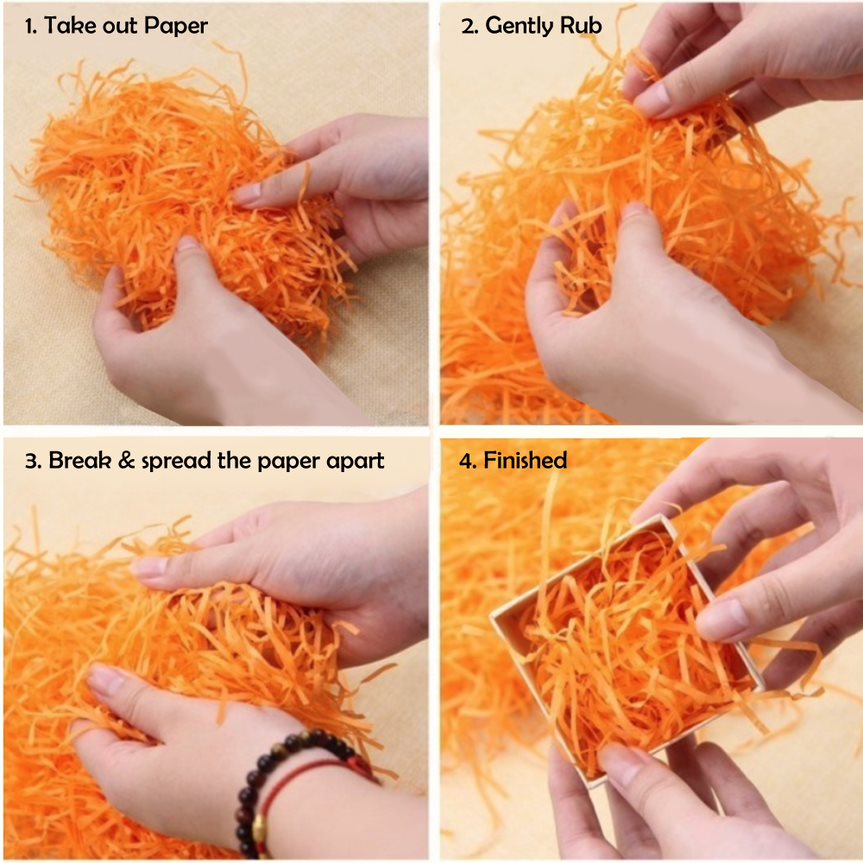 1. Take out Paper

2. Gently Rub

3. Break & spread the paper apart

4. Finished